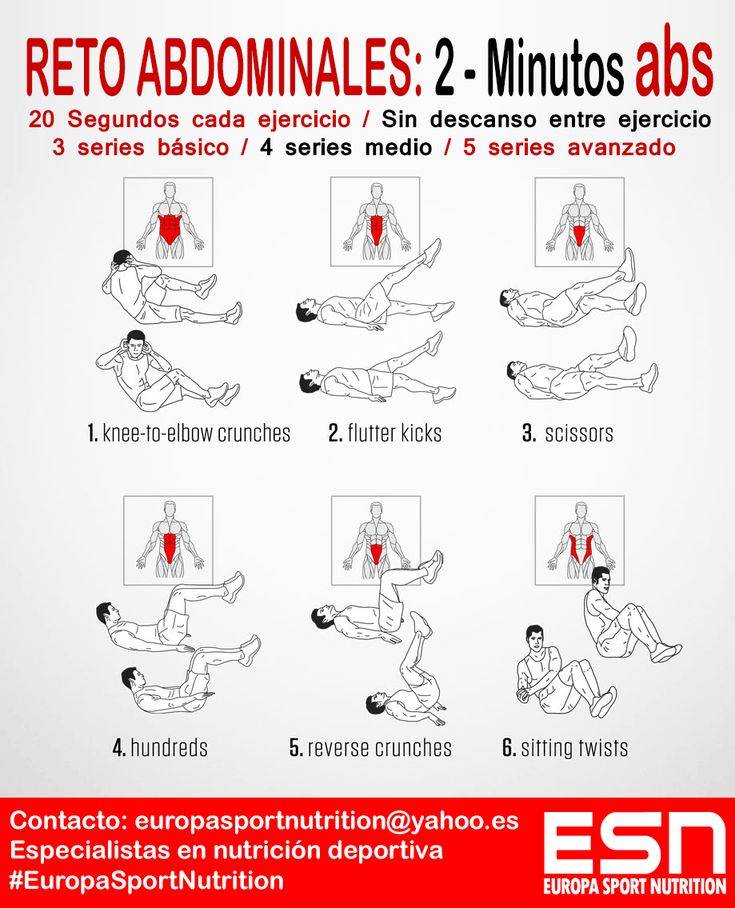 RETO ABDOMINALES: 2 - Minutos abs

20 Segundos cada ejercicio / Sin descanso entre ejercicio
3 series básico / 4 series medio / 5 series avanzado

1. knee-to-elbow crunches
2. flutter kicks
3. scissors

4. hundreds
5. reverse crunches
6. sitting twists

Contacto: europasportnutrition@yahoo.es
Especialistas en nutrición deportiva
#EuropaSportNutrition

ESN
EUROPA SPORT NUTRITION