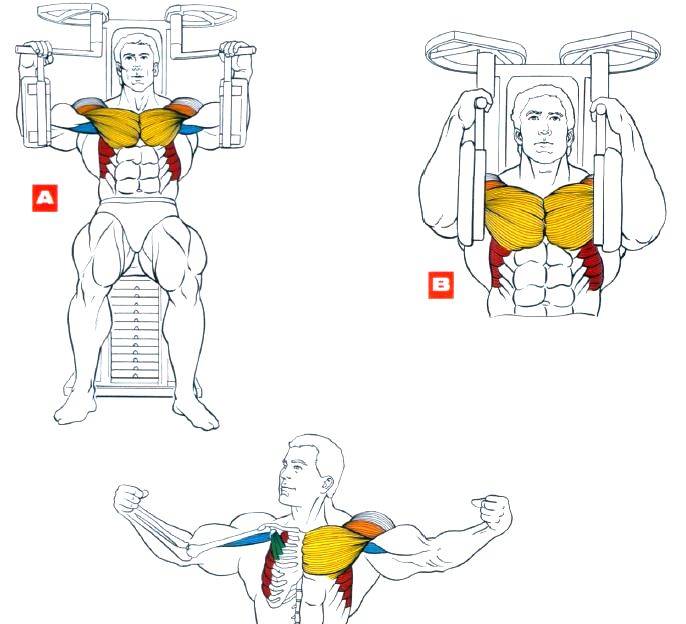 A

B