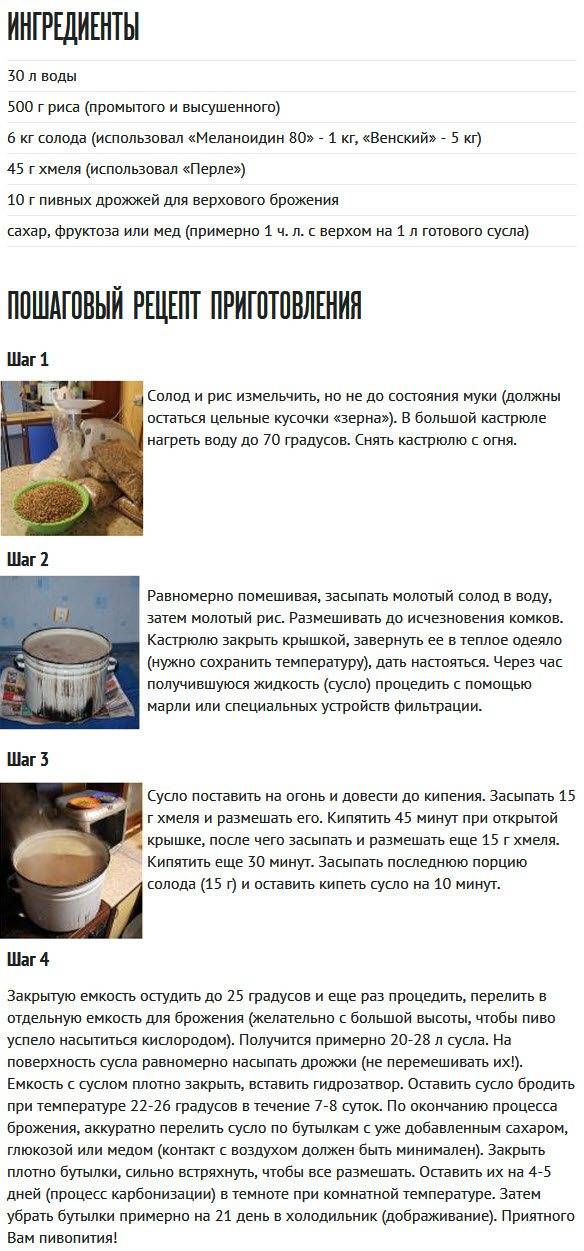 ИНГРЕДИЕНТЫ

30 л воды

500 г риса (промытого и высушенного)

6 кг солода (использовал «Меланоидин 80» - 1 кг, «Венский» - 5 кг)

45 г хмеля (использовал «Перле»)

10 г пивных дрожжей для верхового брожения

сахар, фруктоза или мед (примерно 1 ч. л. с верхом на 1 л готового сусла)

ПОШАГОВЫЙ РЕЦЕПТ ПРИГОТОВЛЕНИЯ

Шаг 1

Солод и рис измельчить, но не до состояния муки (должны остаться цельные кусочки «зерна»). В большой кастрюле нагреть воду до 70 градусов. Снять кастрюлю с огня.

Шаг 2

Равномерно помешивая, засыпать молотый солод в воду, затем молотый рис. Размешивать до исчезновения комков. Кастрюлю закрыть крышкой, завернуть ее в теплое одеяло (нужно сохранить температуру), дать настояться. Через час получившуюся жидкость (сусло) процедить с помощью марли или специальных устройств фильтрации.

Шаг 3

Сусло поставить на огонь и довести до кипения. Засыпать 15 г хмеля и размешать его. Кипятить 45 минут при открытой крышке, после чего засыпать и размешать еще 15 г хмеля. Кипятить еще 30 минут. Засыпать последнюю порцию солода (15 г) и оставить кипеть сусло на 10 минут.

Шаг 4

Закрытую емкость остудить до 25 градусов и еще раз процедить, перелить в отдельную емкость для брожения (желательно с большой высоты, чтобы пиво успело насытиться кислородом). Получится примерно 20-28 л сусла. На поверхность сусла равномерно насыпать дрожжи (не перемешивать их!). Емкость с суслом плотно закрыть, вставить гидрозатвор. Оставить сусло бродить при температуре 22-26 градусов в течение 7-8 суток. По окончанию процесса брожения, аккуратно перелить сусло по бутылкам с уже добавленным сахаром, глюкозой или медом (контакт с воздухом должен быть минимален). Закрыть плотно бутылки, сильно встряхнуть, чтобы все размешать. Оставить их на 4-5 дней (процесс карбонизации) в темноте при комнатной температуре. Затем убрать бутылки примерно на 21 день в холодильник (дображивание). Приятного Вам пивопития!