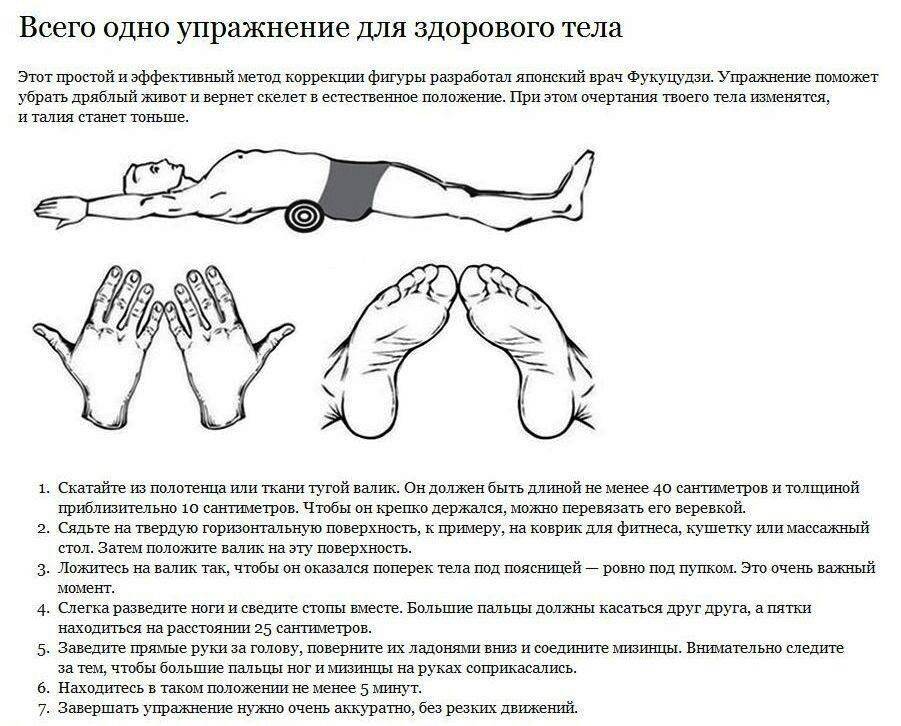 Всего одно упражнение для здорового тела

Этот простой и эффективный метод коррекции фигуры разработал японский врач Фукуцудзи. Упражнение поможет убрать дряблый живот и вернет скелет в естественное положение. При этом очертания твоего тела изменятся, и талия станет тоньше.

1. Скатайте из полотенца или ткани тугой валик. Он должен быть длиной не менее 40 сантиметров и толщиной приблизительно 10 сантиметров. Чтобы он крепко держался, можно перевязать его веревкой.
2. Сядьте на твердую горизонтальную поверхность, к примеру, на коврик для фитнеса, кушетку или массажный стол. Затем положите валик на эту поверхность.
3. Ложитесь на валик так, чтобы он оказался поперек тела под поясницей — ровно под пупком. Это очень важный момент.
4. Слегка разведите ноги и сведите стопы вместе. Большие пальцы должны касаться друг друга, а пятки находиться на расстоянии 25 сантиметров.
5. Заведите прямые руки за голову, поверните их ладонями вниз и соедините мизинцы. Внимательно следите за тем, чтобы большие пальцы ног и мизинцы на руках соприкасались.
6. Находитесь в таком положении не менее 5 минут.
7. Завершать упражнение нужно очень аккуратно, без резких движений.