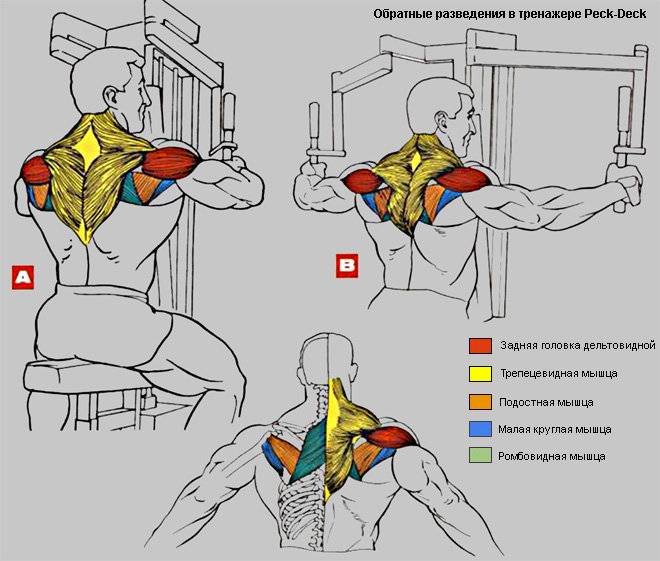 Обратные разведения в тренажере Peck-Deck

A

B

Задняя головка дельтовидной

Трепецевидная мышца

Подостная мышца

Малая круглая мышца

Ромбовидная мышца