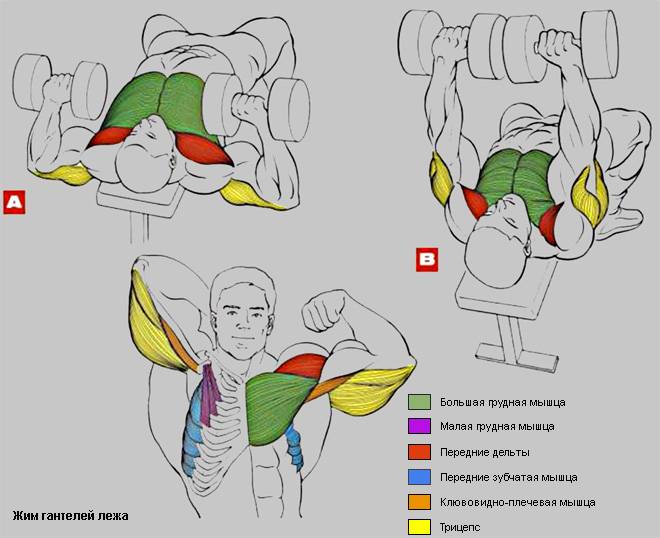 A

B

Большая грудная мышца
Малая грудная мышца
Передние дельты
Передние зубчатая мышца
Клювовидно-плечевая мышца
Трицепс

Жим гантелей лежа