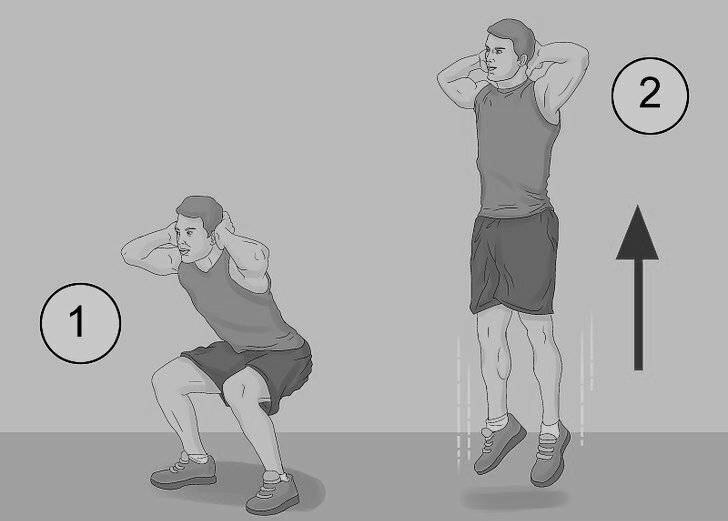 1

2