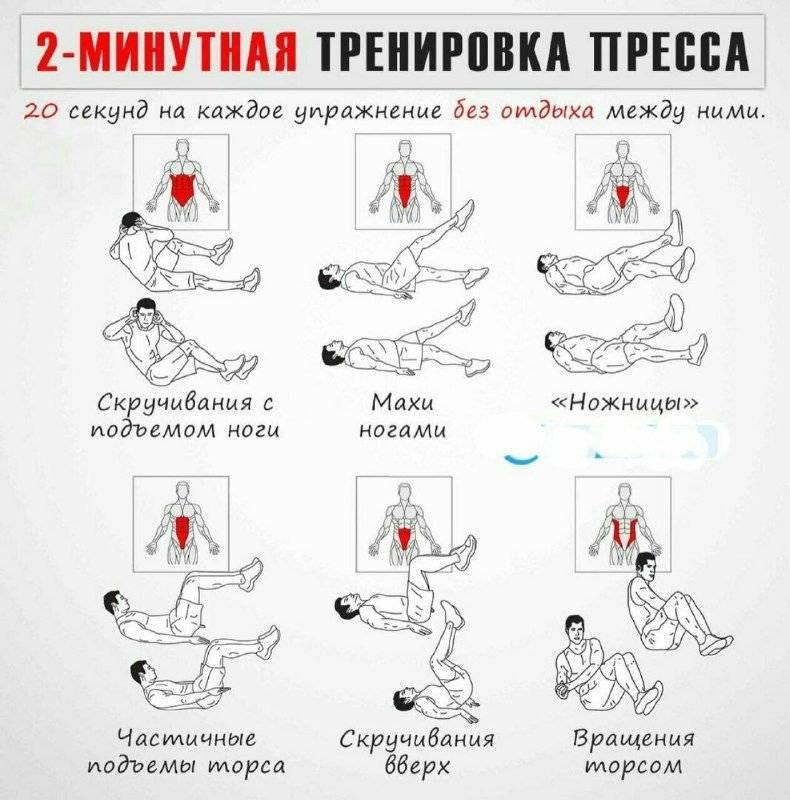 2-МИНУТНАЯ ТРЕНИРОВКА ПРЕССА

20 секунд на каждое упражнение без отдыха между ними.

Скручивания с подъемом ноги

Махи ногами

«Ножницы»

Частичные подъемы торса

Скручивания вверх

Вращения торсом