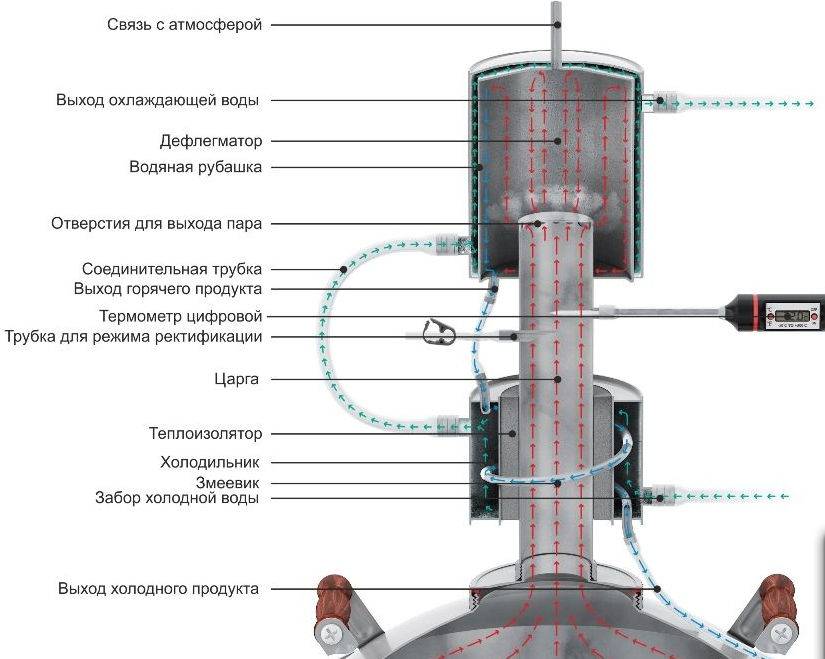 Связь с атмосферой
Выход охлаждающей воды
Дефлегматор
Водяная рубашка
Отверстия для выхода пара
Соединительная трубка
Выход горячего продукта
Термометр цифровой
Трубка для режима ректификации
Царга
Теплоизолятор
Холодильник
Змеевик
Забор холодной воды
Выход холодного продукта