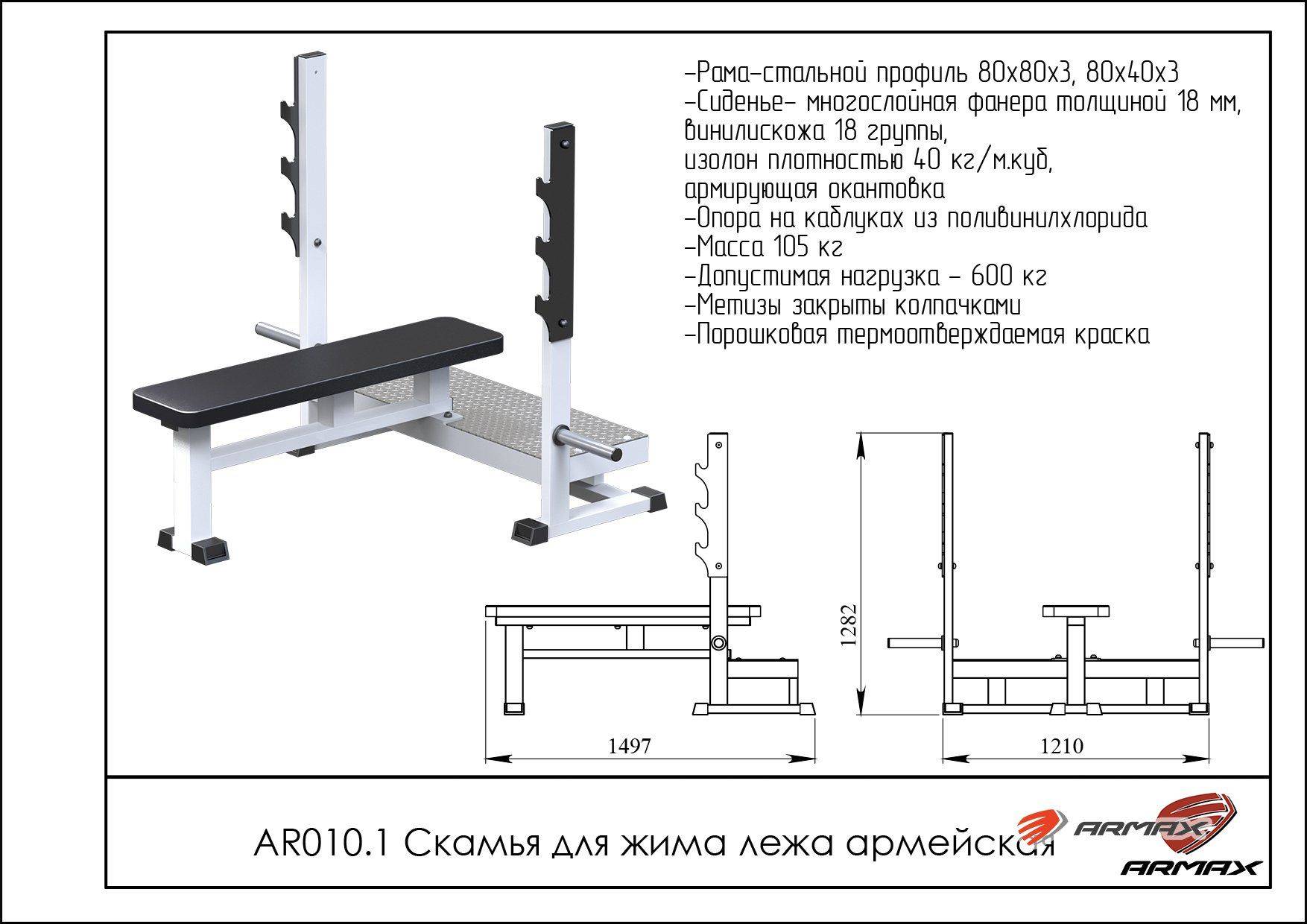 -Рама-стальной профиль 80х80х3, 80х40х3
-Сиденье- многослойная фанера толщиной 18 мм, винилискожа 18 группы, изолон плотностью 40 кг/м.куб, армирующая окантовка
-Опора на каблуках из поливинилхлорида
-Масса 105 кг
-Допустимая нагрузка - 600 кг
-Метизы закрыты колпачками
-Порошковая термоотверждаемая краска

1282

1497

1210

AR010.1 Скамья для жима лежа армейская

ARMAX

ARMAX