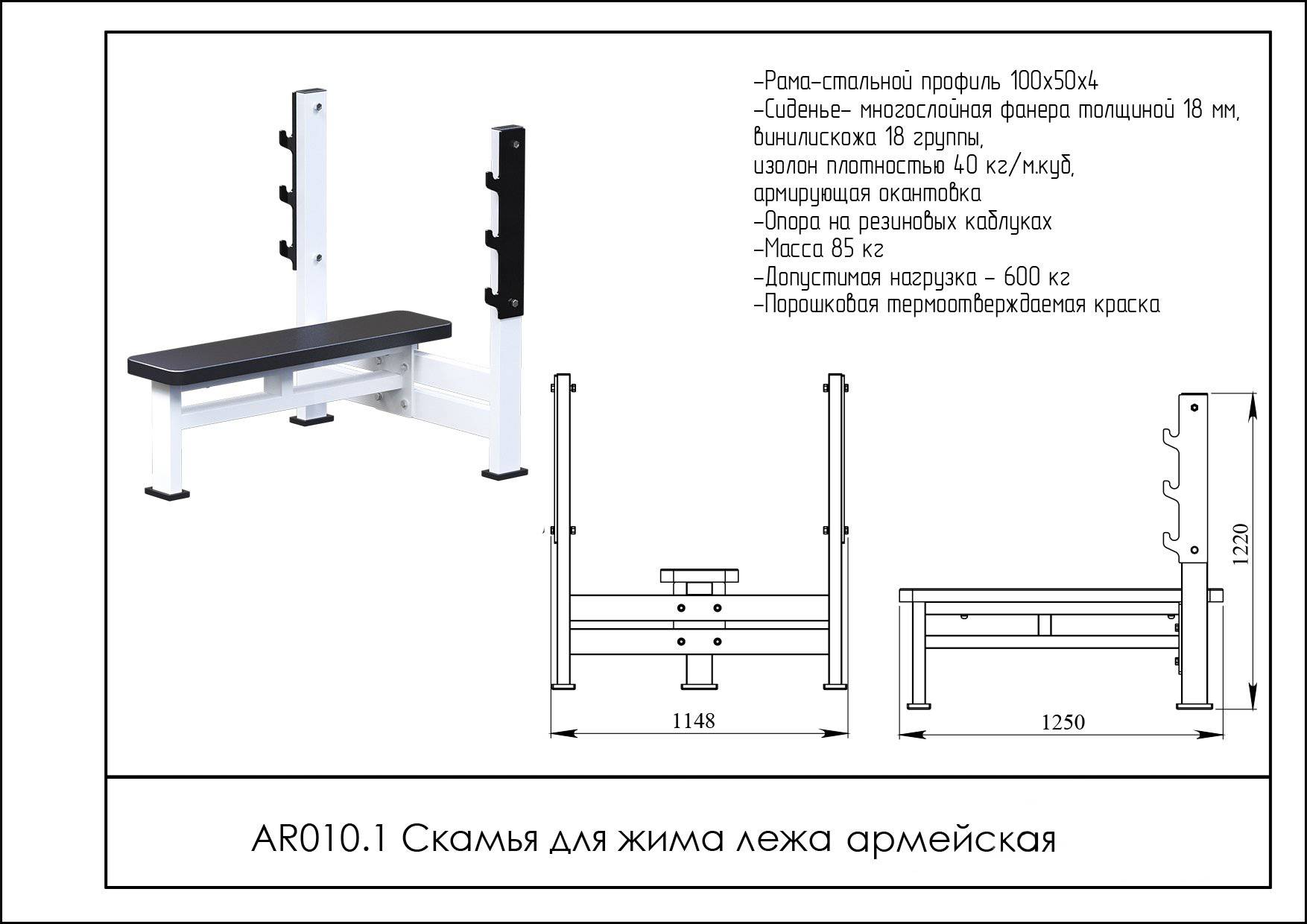 -Рама-стальной профиль 100х50х4
-Сиденье- многослойная фанера толщиной 18 мм, винилискожа 18 группы, изолон плотностью 40 кг/м.куб, армирующая окантовка
-Опора на резиновых каблуках
-Масса 85 кг
-Допустимая нагрузка - 600 кг
-Порошковая термоотверждаемая краска

1148

1250

1220

AR010.1 Скамья для жима лежа армейская