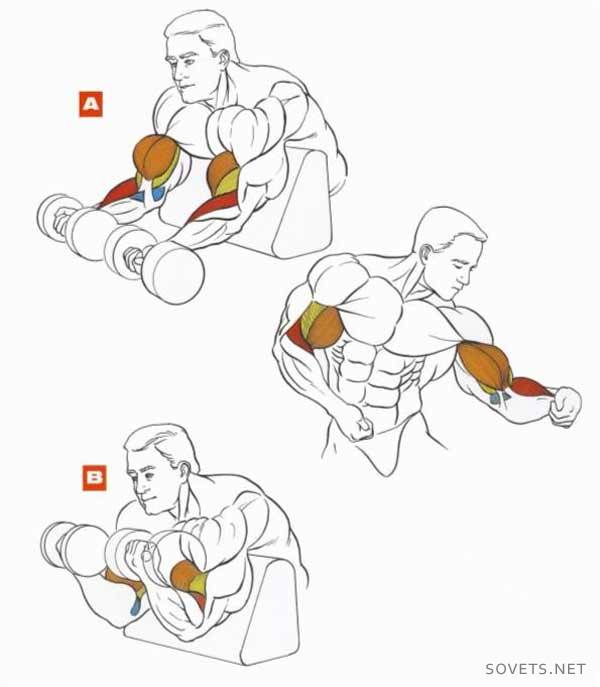 A

B

SOVETS.NET