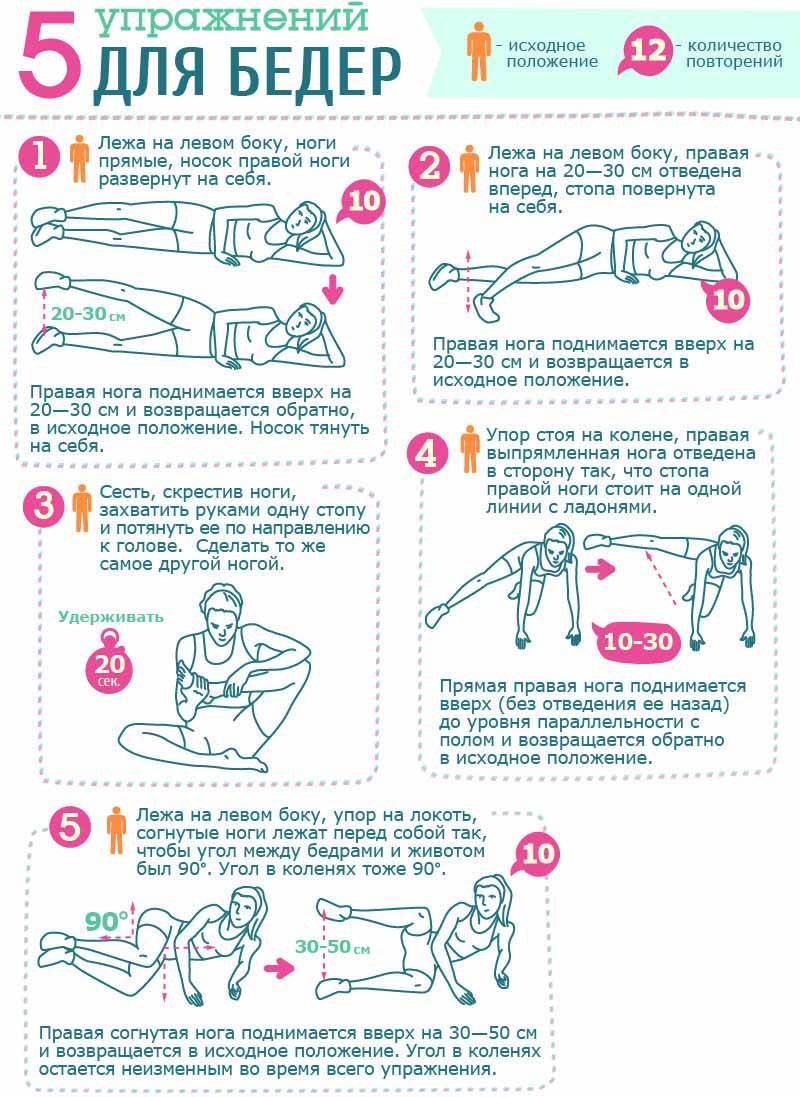 5 упражнений ДЛЯ БЕДЕР

- исходное положение

12 - количество повторений

1 Лежа на левом боку, ноги прямые, носок правой ноги развернут на себя.

10

20-30 см

Правая нога поднимается вверх на 20—30 см и возвращается обратно, в исходное положение. Носок тянуть на себя.

2 Лежа на левом боку, правая нога на 20—30 см отведена вперед, стопа повернута на себя.

10

Правая нога поднимается вверх на 20—30 см и возвращается в исходное положение.

3 Сесть, скрестив ноги, захватить руками одну стопу и потянуть ее по направлению к голове. Сделать то же самое другой ногой.

Удерживать

20 сек.

4 Упор стоя на колене, правая выпрямленная нога отведена в сторону так, что стопа правой ноги стоит на одной линии с ладонями.

10-30

Прямая правая нога поднимается вверх (без отведения ее назад) до уровня параллельности с полом и возвращается обратно в исходное положение.

5 Лежа на левом боку, упор на локоть, согнутые ноги лежат перед собой так, чтобы угол между бедрами и животом был 90°. Угол в коленях тоже 90°.

10

90°

30-50 см

Правая согнутая нога поднимается вверх на 30—50 см и возвращается в исходное положение. Угол в коленях остается неизменным во время всего упражнения.