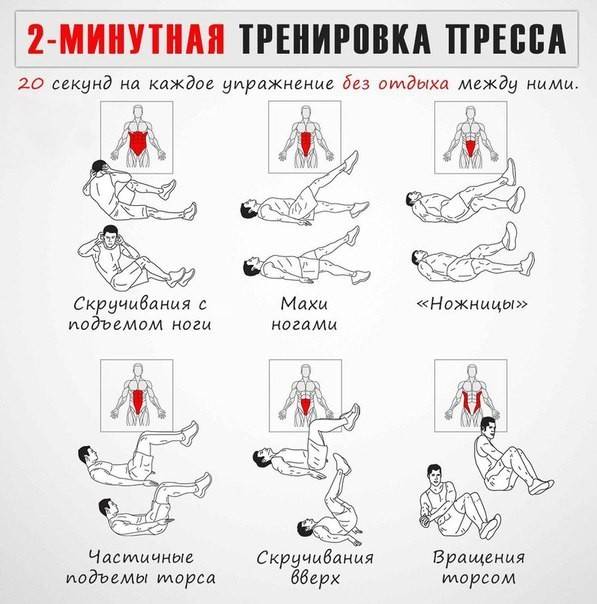 2-МИНУТНАЯ ТРЕНИРОВКА ПРЕССА

20 секунд на каждое упражнение без отдыха между ними.

Скручивания с подъемом ноги

Махи ногами

«Ножницы»

Частичные подъемы торса

Скручивания вверх

Вращения торсом