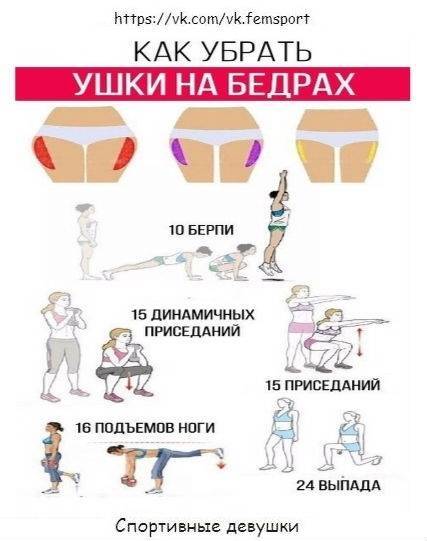 https://vk.com/vk.femsport

КАК УБРАТЬ

УШКИ НА БЕДРАХ

10 БЕРПИ

15 ДИНАМИЧНЫХ ПРИСЕДАНИЙ

15 ПРИСЕДАНИЙ

16 ПОДЪЕМОВ НОГИ

24 ВЫПАДА

Спортивные девушки