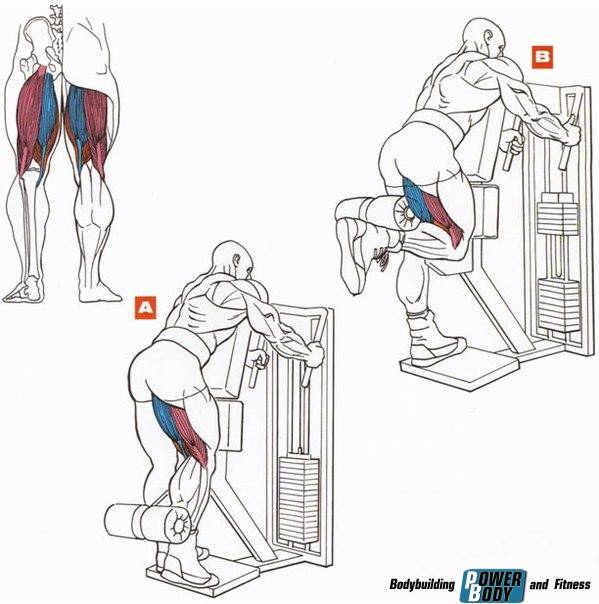 B

A

Bodybuilding POWER BODY and Fitness