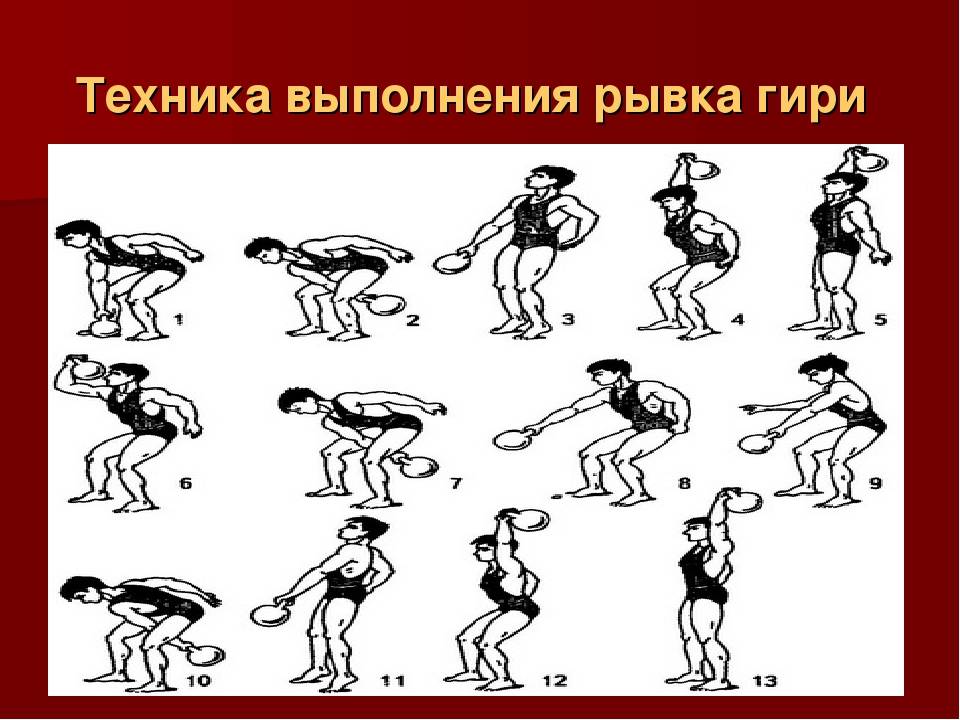 Техника выполнения рывка гири

1 2 3 4 5

6 7 8 9

10 11 12 13