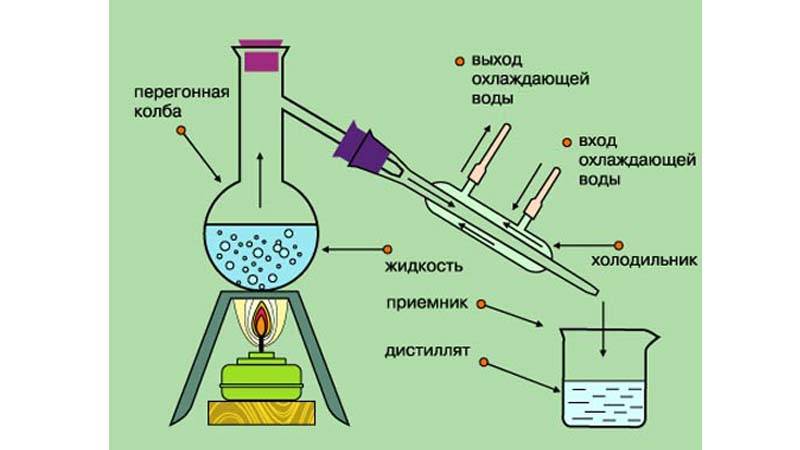 перегонная колба

выход охлаждающей воды

вход охлаждающей воды

жидкость

холодильник

приемник

дистиллят