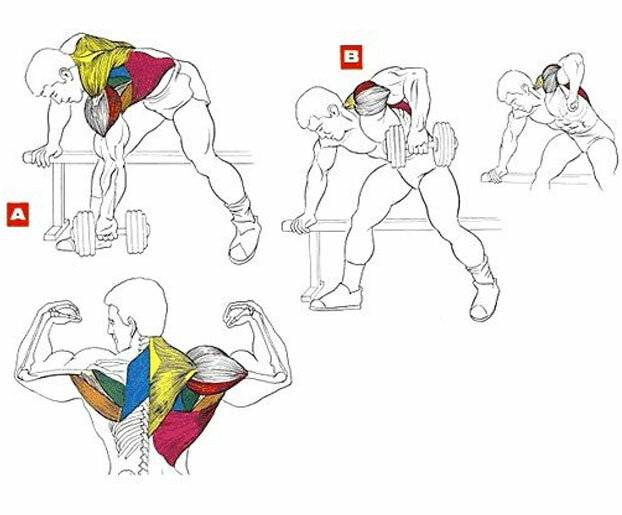 B

A