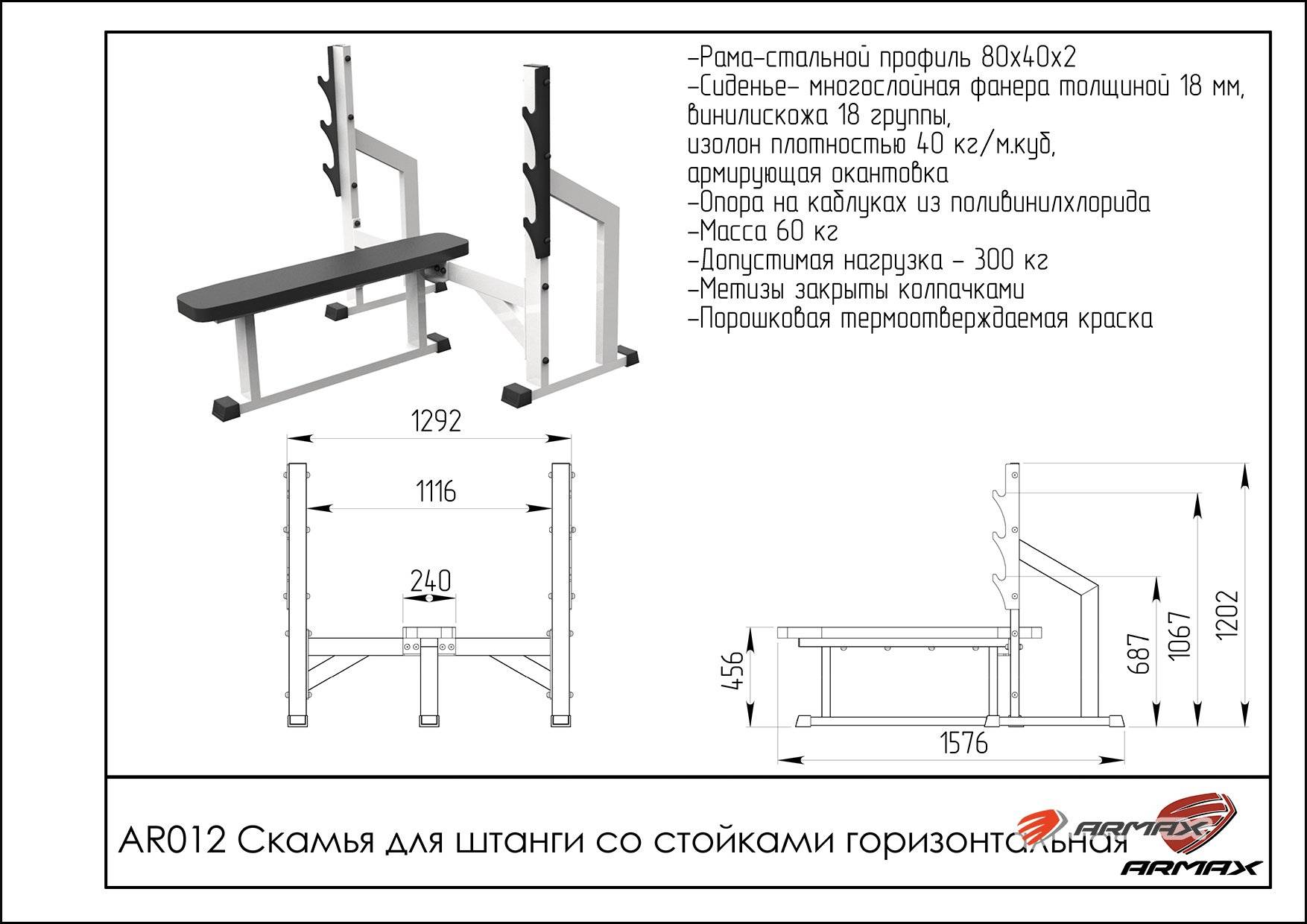 -Рама-стальной профиль 80х40х2
-Сиденье- многослойная фанера толщиной 18 мм, винилискожа 18 группы, изолон плотностью 40 кг/м.куб, армирующая окантовка
-Опора на каблуках из поливинилхлорида
-Масса 60 кг
-Допустимая нагрузка - 300 кг
-Метизы закрыты колпачками
-Порошковая термоотверждаемая краска

1292
1116
240
456
687
1067
1202
1576

AR012 Скамья для штанги со стойками горизонтальная

ARMAX
ARMAX