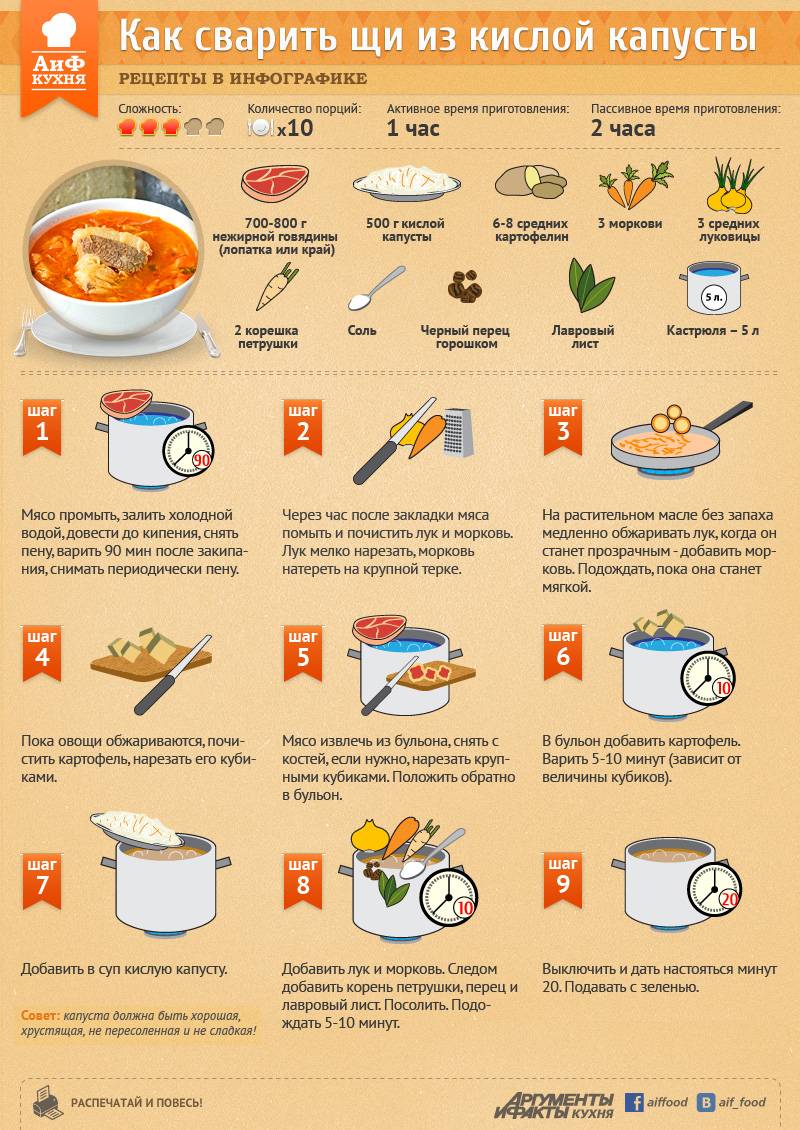 АиФ КУХНЯ

Как сварить щи из кислой капусты

РЕЦЕПТЫ В ИНФОГРАФИКЕ

Сложность:

Количество порций: x10

Активное время приготовления: 1 час

Пассивное время приготовления: 2 часа

700-800 г нежирной говядины (лопатка или край)

500 г кислой капусты

6-8 средних картофелин

3 моркови

3 средних луковицы

2 корешка петрушки

Соль

Черный перец горошком

Лавровый лист

5 л.

Кастрюля – 5 л

шаг 1

90

Мясо промыть, залить холодной водой, довести до кипения, снять пену, варить 90 мин после закипания, снимать периодически пену.

шаг 2

Через час после закладки мяса помыть и почистить лук и морковь. Лук мелко нарезать, морковь натереть на крупной терке.

шаг 3

На растительном масле без запаха медленно обжаривать лук, когда он станет прозрачным - добавить морковь. Подождать, пока она станет мягкой.

шаг 4

Пока овощи обжариваются, почистить картофель, нарезать его кубиками.

шаг 5

Мясо извлечь из бульона, снять с костей, если нужно, нарезать крупными кубиками. Положить обратно в бульон.

шаг 6

10

В бульон добавить картофель. Варить 5-10 минут (зависит от величины кубиков).

шаг 7

Добавить в суп кислую капусту.

Совет: капуста должна быть хорошая, хрустящая, не пересоленная и не сладкая!

шаг 8

10

Добавить лук и морковь. Следом добавить корень петрушки, перец и лавровый лист. Посолить. Подождать 5-10 минут.

шаг 9

20

Выключить и дать настояться минут 20. Подавать с зеленью.

РАСПЕЧАТАЙ И ПОВЕСЬ!

АРГУМЕНТЫ И ФАКТЫ КУХНЯ

aiffood

aif_food