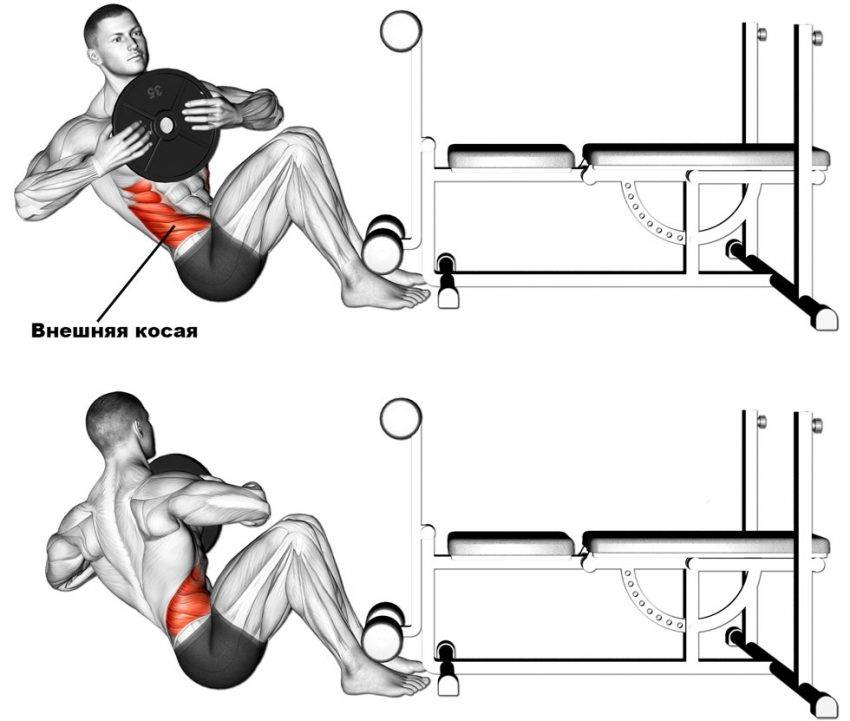 35

Внешняя косая