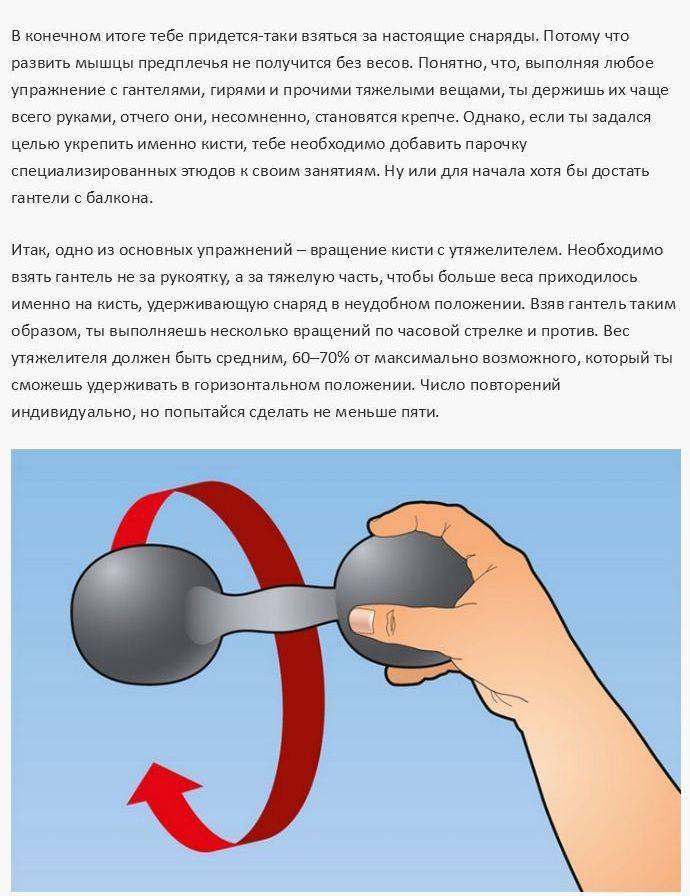 В конечном итоге тебе придется-таки взяться за настоящие снаряды. Потому что развить мышцы предплечья не получится без весов. Понятно, что, выполняя любое упражнение с гантелями, гирями и прочими тяжелыми вещами, ты держишь их чаще всего руками, отчего они, несомненно, становятся крепче. Однако, если ты задался целью укрепить именно кисти, тебе необходимо добавить парочку специализированных этюдов к своим занятиям. Ну или для начала хотя бы достать гантели с балкона.

Итак, одно из основных упражнений – вращение кисти с утяжелителем. Необходимо взять гантель не за рукоятку, а за тяжелую часть, чтобы больше веса приходилось именно на кисть, удерживающую снаряд в неудобном положении. Взяв гантель таким образом, ты выполняешь несколько вращений по часовой стрелке и против. Вес утяжелителя должен быть средним, 60–70% от максимально возможного, который ты сможешь удерживать в горизонтальном положении. Число повторений индивидуально, но попытайся сделать не меньше пяти.