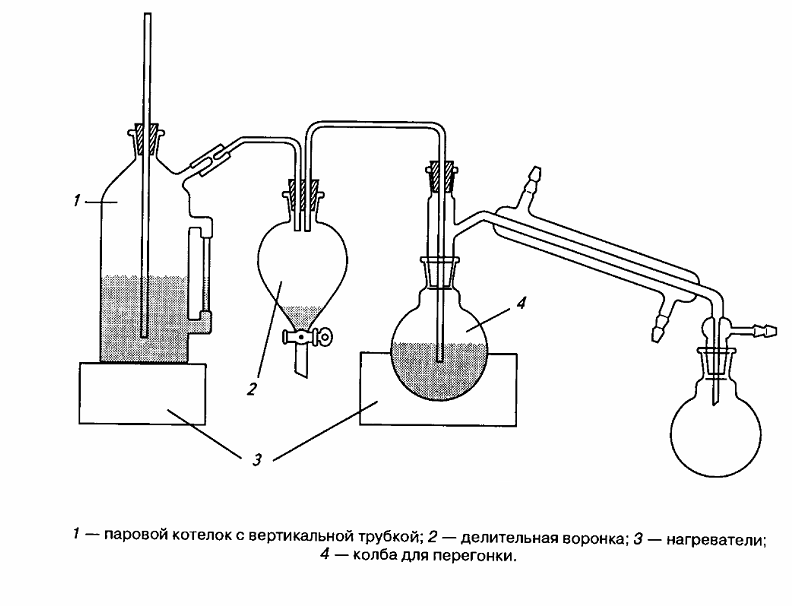 1

2

4

3

1 — паровой котелок с вертикальной трубкой; 2 — делительная воронка; 3 — нагреватели; 4 — колба для перегонки.