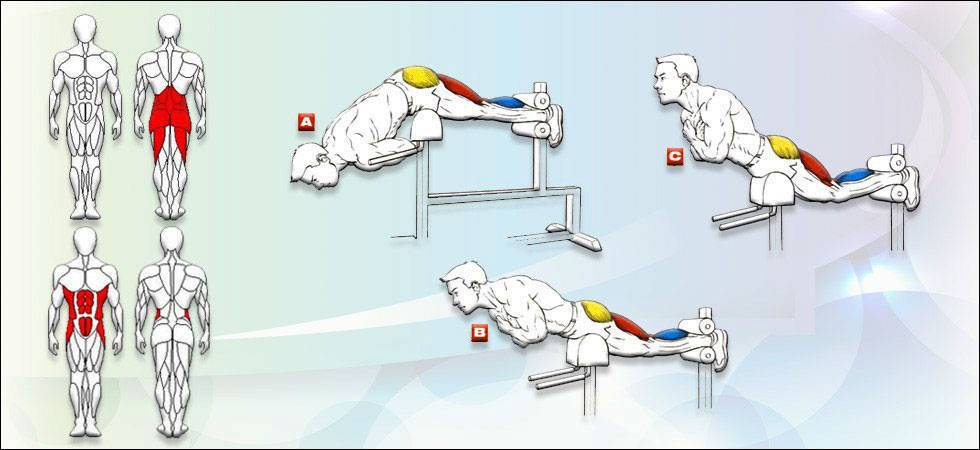 A

C

B