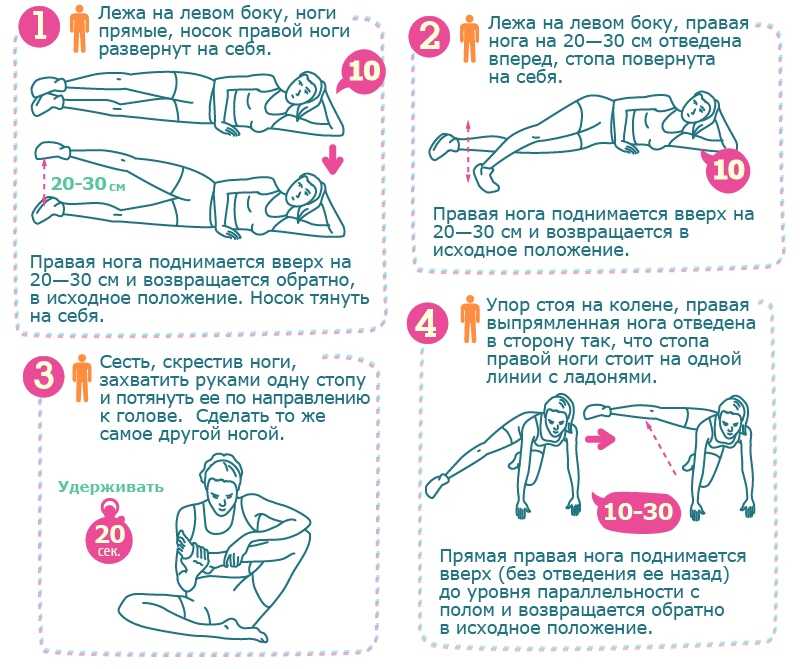 1 Лежа на левом боку, ноги прямые, носок правой ноги развернут на себя.

10

20-30 см

Правая нога поднимается вверх на 20—30 см и возвращается обратно, в исходное положение. Носок тянуть на себя.

2 Лежа на левом боку, правая нога на 20—30 см отведена вперед, стопа повернута на себя.

10

Правая нога поднимается вверх на 20—30 см и возвращается в исходное положение.

3 Сесть, скрестив ноги, захватить руками одну стопу и потянуть ее по направлению к голове. Сделать то же самое другой ногой.

Удерживать

20 сек.

4 Упор стоя на колене, правая выпрямленная нога отведена в сторону так, что стопа правой ноги стоит на одной линии с ладонями.

10-30

Прямая правая нога поднимается вверх (без отведения ее назад) до уровня параллельности с полом и возвращается обратно в исходное положение.