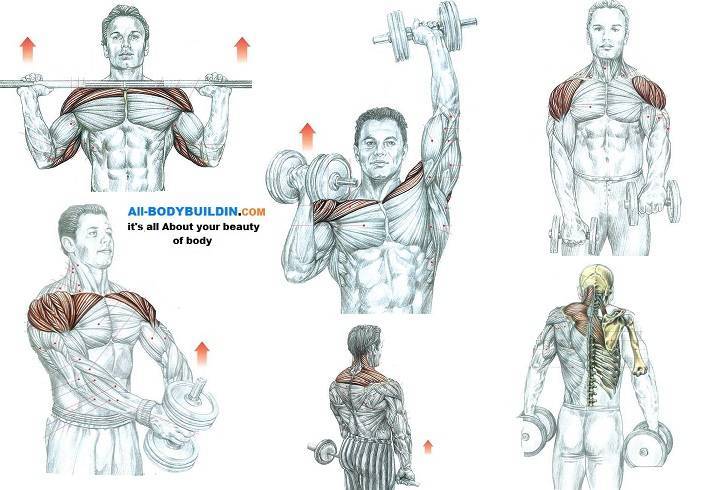 All-BODYBUILDIN.COM
it's all About your beauty of body