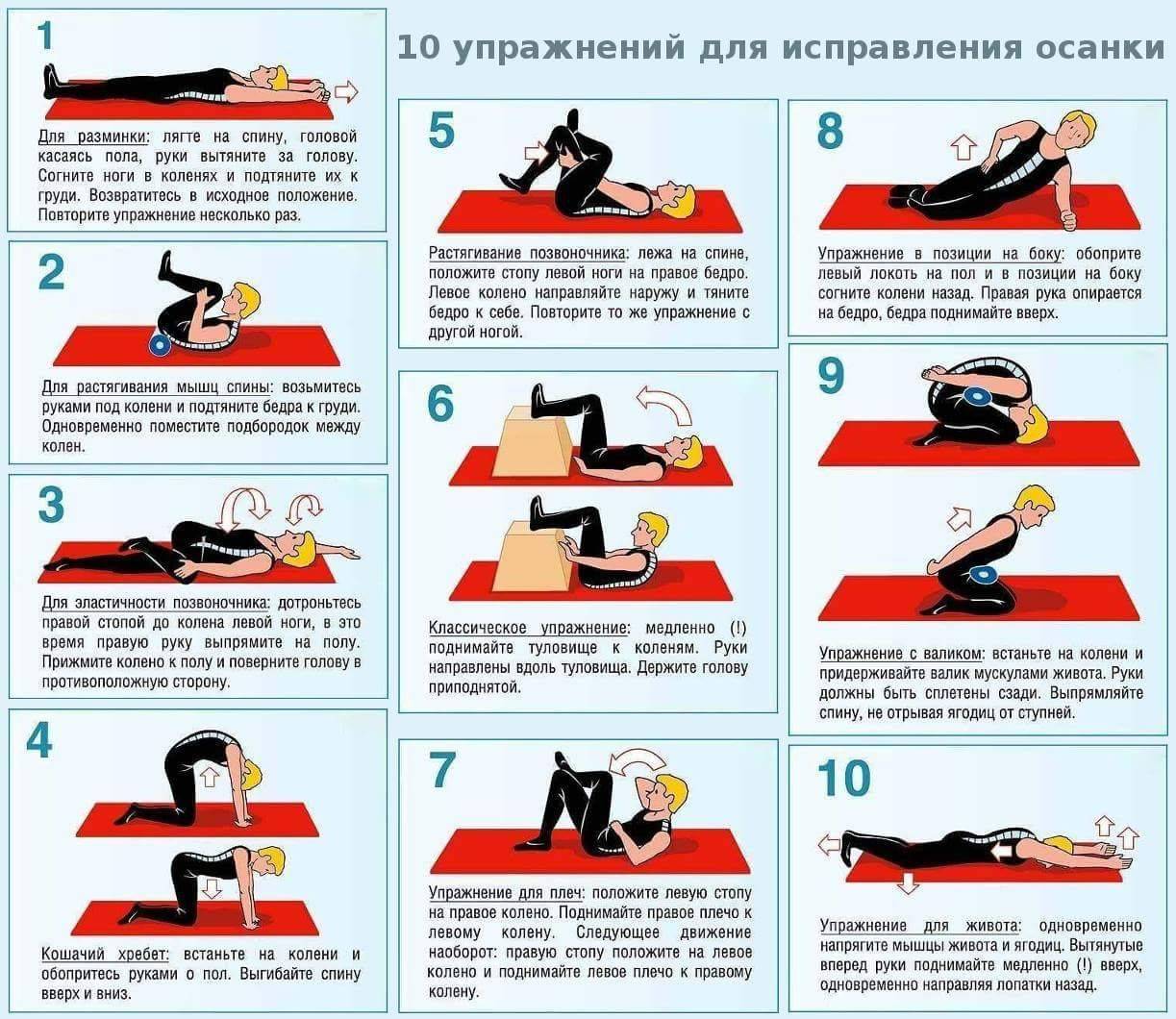 10 упражнений для исправления осанки

1

Для разминки: лягте на спину, головой касаясь пола, руки вытяните за голову. Согните ноги в коленях и подтяните их к груди. Возвратитесь в исходное положение. Повторите упражнение несколько раз.

2

Для растягивания мышц спины: возьмитесь руками под колени и подтяните бедра к груди. Одновременно поместите подбородок между колен.

3

Для эластичности позвоночника: дотроньтесь правой стопой до колена левой ноги, в это время правую руку выпрямите на полу. Прижмите колено к полу и поверните голову в противоположную сторону.

4

Кошачий хребет: встаньте на колени и обопритесь руками о пол. Выгибайте спину вверх и вниз.

5

Растягивание позвоночника: лежа на спине, положите стопу левой ноги на правое бедро. Левое колено направляйте наружу и тяните бедро к себе. Повторите то же упражнение с другой ногой.

6

Классическое упражнение: медленно (!) поднимайте туловище к коленям. Руки направлены вдоль туловища. Держите голову приподнятой.

7

Упражнение для плеч: положите левую стопу на правое колено. Поднимайте правое плечо к левому колену. Следующее движение наоборот: правую стопу положите на левое колено и поднимайте левое плечо к правому колену.

8

Упражнение в позиции на боку: обоприте левый локоть на пол и в позиции на боку согните колени назад. Правая рука опирается на бедро, бедра поднимайте вверх.

9

Упражнение с валиком: встаньте на колени и придерживайте валик мускулами живота. Руки должны быть сплетены сзади. Выпрямляйте спину, не отрывая ягодиц от ступней.

10

Упражнение для живота: одновременно напрягите мышцы живота и ягодиц. Вытянутые вперед руки поднимайте медленно (!) вверх, одновременно направляя лопатки назад.