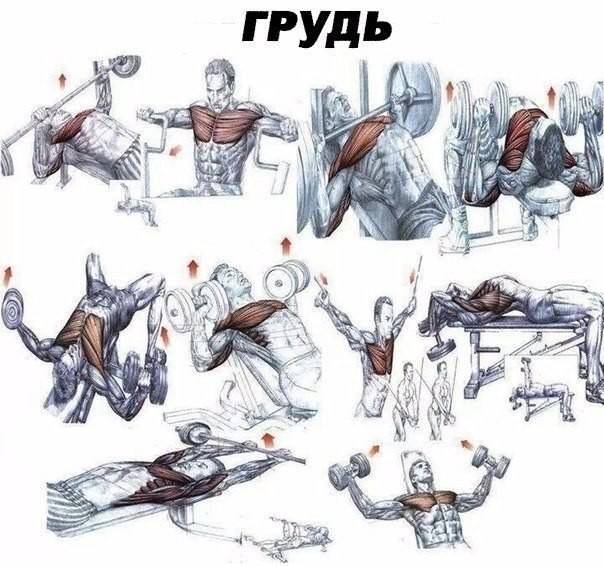 ГРУДЬ