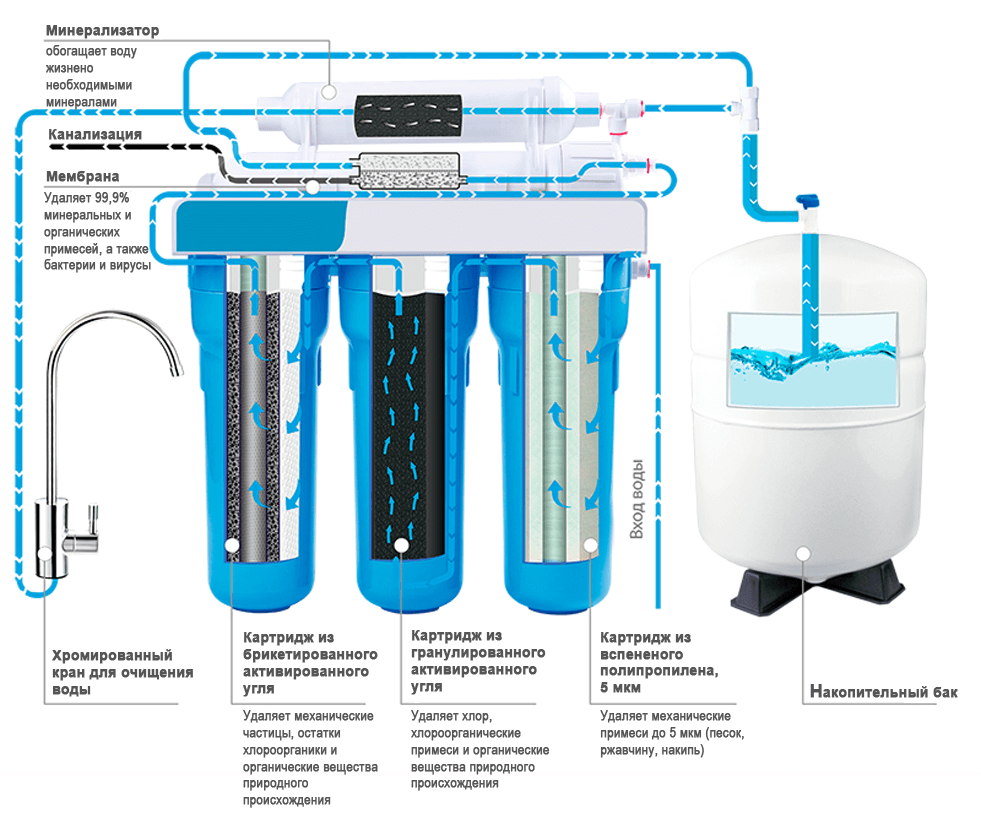 Минерализатор
обогащает воду жизнено необходимыми минералами

Канализация

Мембрана
Удаляет 99,9% минеральных и органических примесей, а также бактерии и вирусы

Вход воды

Хромированный кран для очищения воды

Картридж из брикетированного активированного угля

Удаляет механические частицы, остатки хлорорганики и органические вещества природного происхождения

Картридж из гранулированного активированного угля

Удаляет хлор, хлорорганические примеси и органические вещества природного происхождения

Картридж из вспененого полипропилена, 5 мкм

Удаляет механические примеси до 5 мкм (песок, ржавчину, накипь)

Накопительный бак