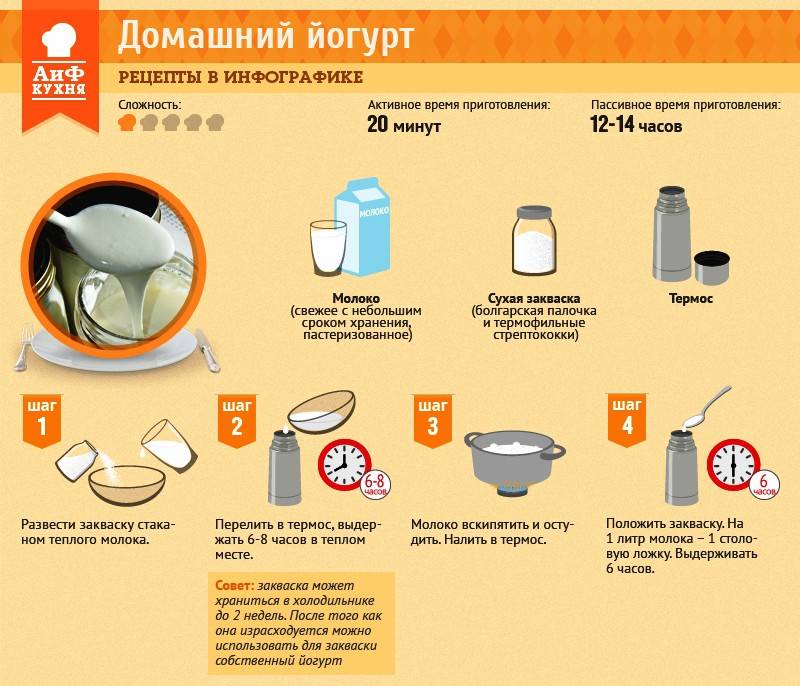 АиФ КУХНЯ

Домашний йогурт

РЕЦЕПТЫ В ИНФОГРАФИКЕ

Сложность:

Активное время приготовления:
20 минут

Пассивное время приготовления:
12-14 часов

МОЛОКО

Молоко
(свежее с небольшим сроком хранения, пастеризованное)

Сухая закваска
(болгарская палочка и термофильные стрептококки)

Термос

шаг 1

Развести закваску стаканом теплого молока.

шаг 2

6-8 часов

Перелить в термос, выдержать 6-8 часов в теплом месте.

Совет: закваска может храниться в холодильнике до 2 недель. После того как она израсходуется можно использовать для закваски собственный йогурт

шаг 3

Молоко вскипятить и остудить. Налить в термос.

шаг 4

6 часов

Положить закваску. На 1 литр молока – 1 столовую ложку. Выдерживать 6 часов.