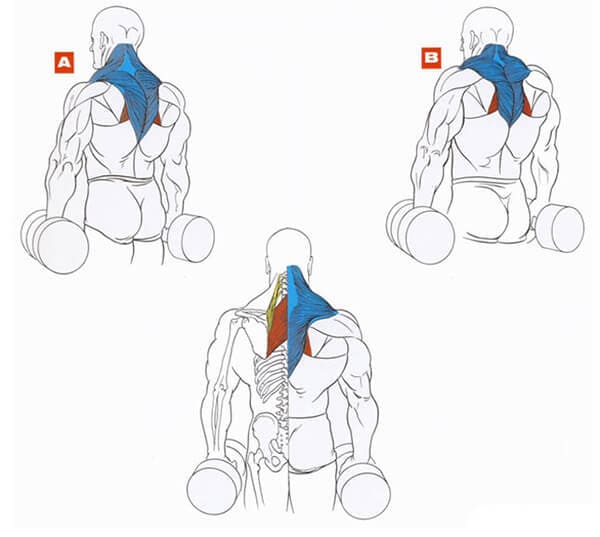 A

B