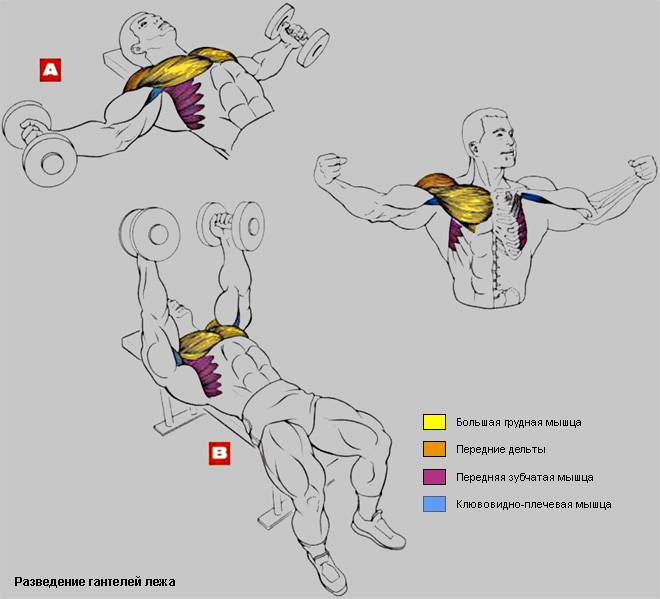 A

B

Большая грудная мышца

Передние дельты

Передняя зубчатая мышца

Клювовидно-плечевая мышца

Разведение гантелей лежа