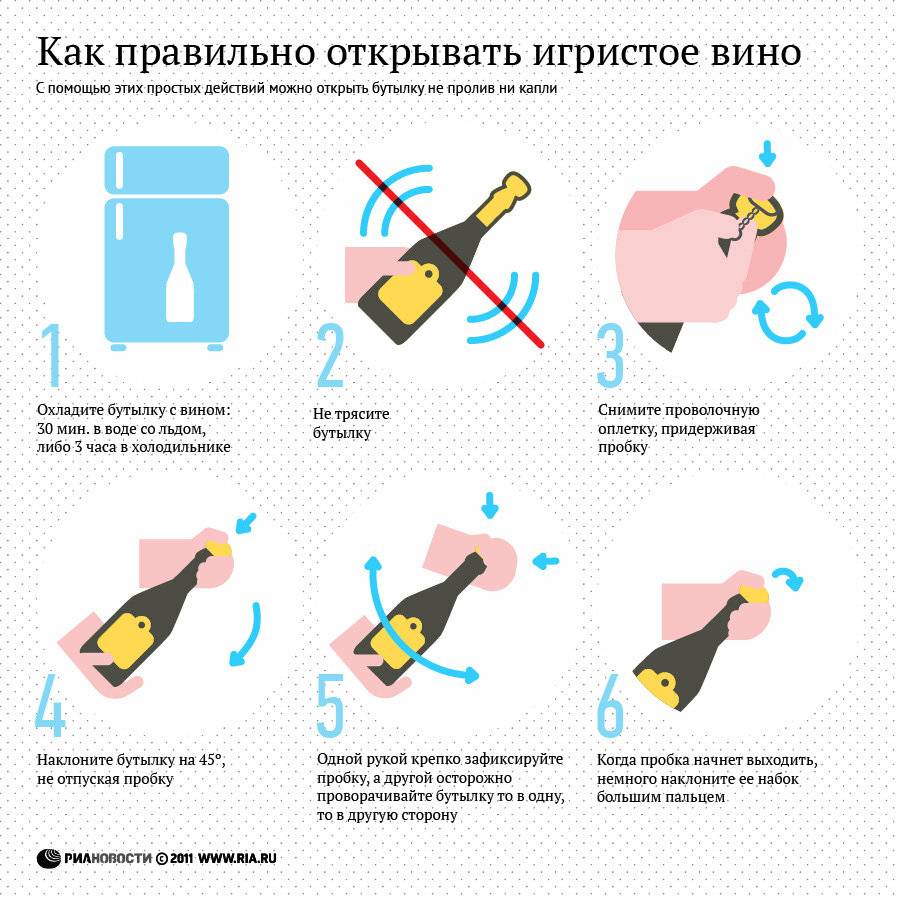 Как правильно открывать игристое вино

С помощью этих простых действий можно открыть бутылку не пролив ни капли

1

Охладите бутылку с вином: 30 мин. в воде со льдом, либо 3 часа в холодильнике

2

Не трясите бутылку

3

Снимите проволочную оплетку, придерживая пробку

4

Наклоните бутылку на 45°, не отпуская пробку

5

Одной рукой крепко зафиксируйте пробку, а другой осторожно проворачивайте бутылку то в одну, то в другую сторону

6

Когда пробка начнет выходить, немного наклоните ее набок большим пальцем

РИАНОВОСТИ © 2011 WWW.RIA.RU