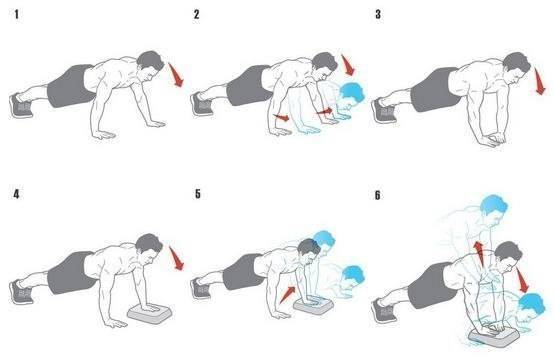 1

2

3

4

5

6