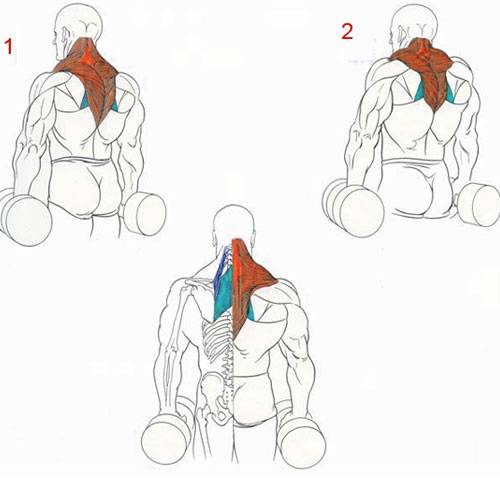 1

2