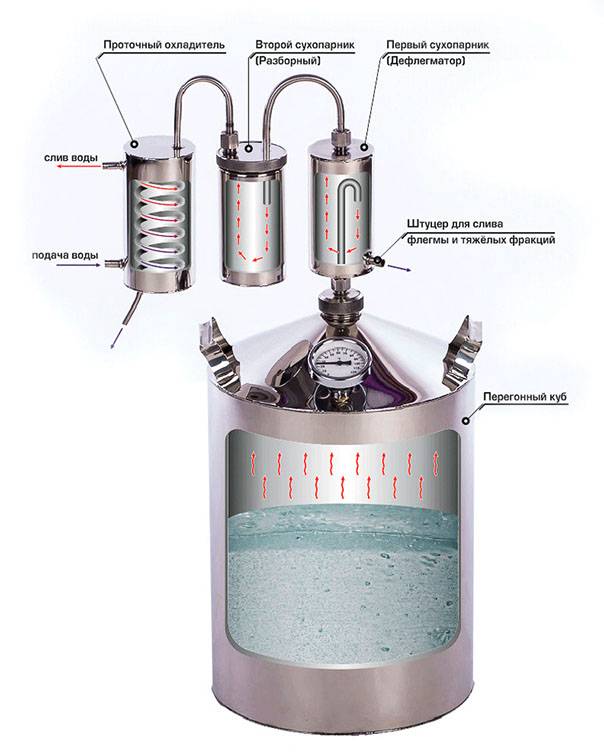 Проточный охладитель

Второй сухопарник (Разборный)

Первый сухопарник (Дефлегматор)

слив воды

подача воды

Штуцер для слива флегмы и тяжёлых фракций

Перегонный куб