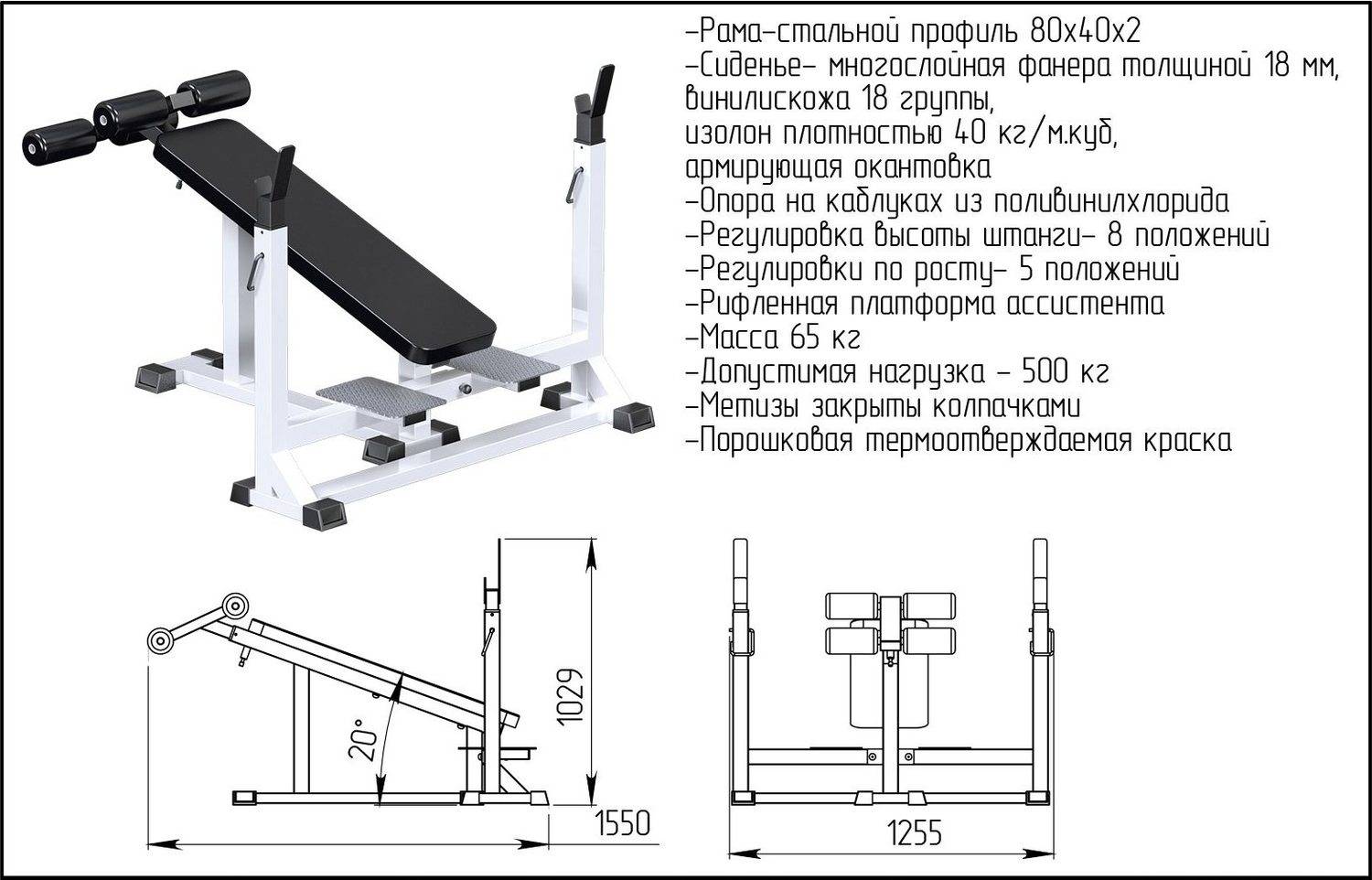 -Рама-стальной профиль 80х40х2
-Сиденье- многослойная фанера толщиной 18 мм, винилискожа 18 группы, изолон плотностью 40 кг/м.куб, армирующая окантовка
-Опора на каблуках из поливинилхлорида
-Регулировка высоты штанги- 8 положений
-Регулировки по росту- 5 положений
-Рифленная платформа ассистента
-Масса 65 кг
-Допустимая нагрузка - 500 кг
-Метизы закрыты колпачками
-Порошковая термоотверждаемая краска

20°
1029
1550
1255