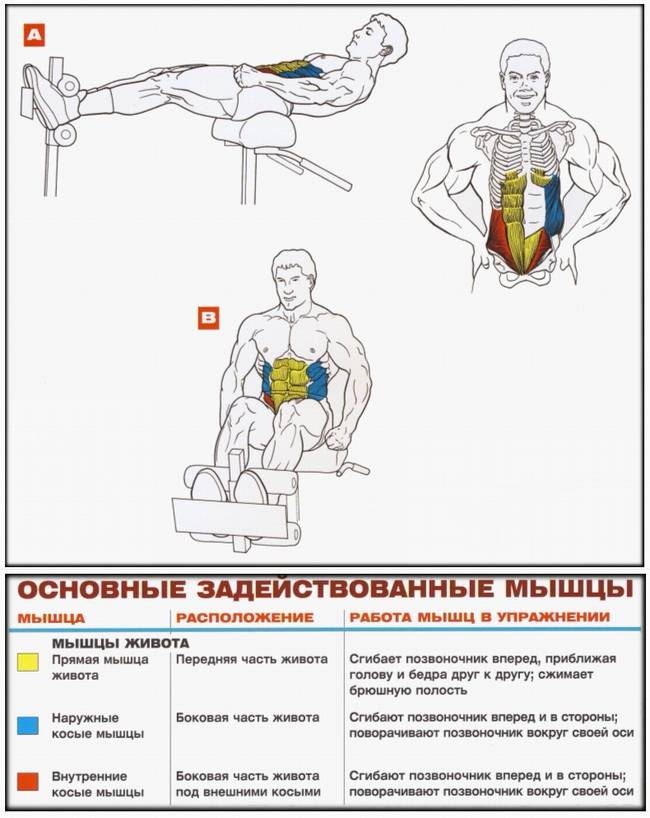 A

B

ОСНОВНЫЕ ЗАДЕЙСТВОВАННЫЕ МЫШЦЫ

| МЫШЦА | РАСПОЛОЖЕНИЕ | РАБОТА МЫШЦ В УПРАЖНЕНИИ |
|---|---|---|
| МЫШЦЫ ЖИВОТА | | |
| Прямая мышца живота | Передняя часть живота | Сгибает позвоночник вперед, приближая голову и бедра друг к другу; сжимает брюшную полость |
| Наружные косые мышцы | Боковая часть живота | Сгибают позвоночник вперед и в стороны; поворачивают позвоночник вокруг своей оси |
| Внутренние косые мышцы | Боковая часть живота под внешними косыми | Сгибают позвоночник вперед и в стороны; поворачивают позвоночник вокруг своей оси |