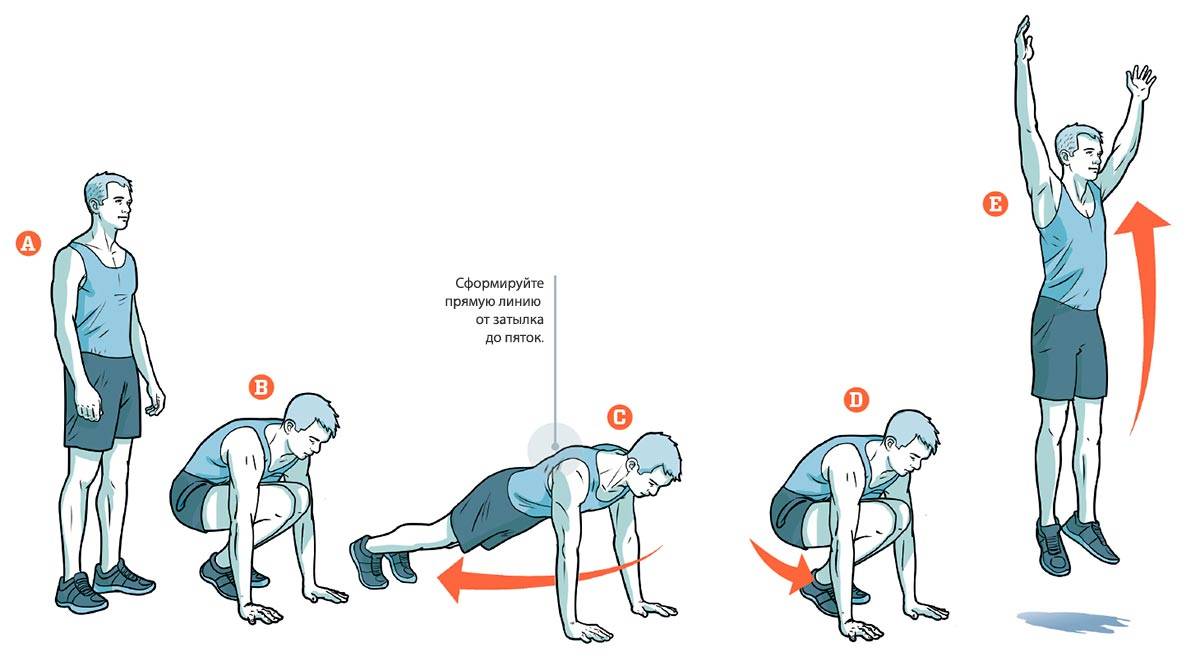 A

B

Сформируйте прямую линию от затылка до пяток.

C

D

E