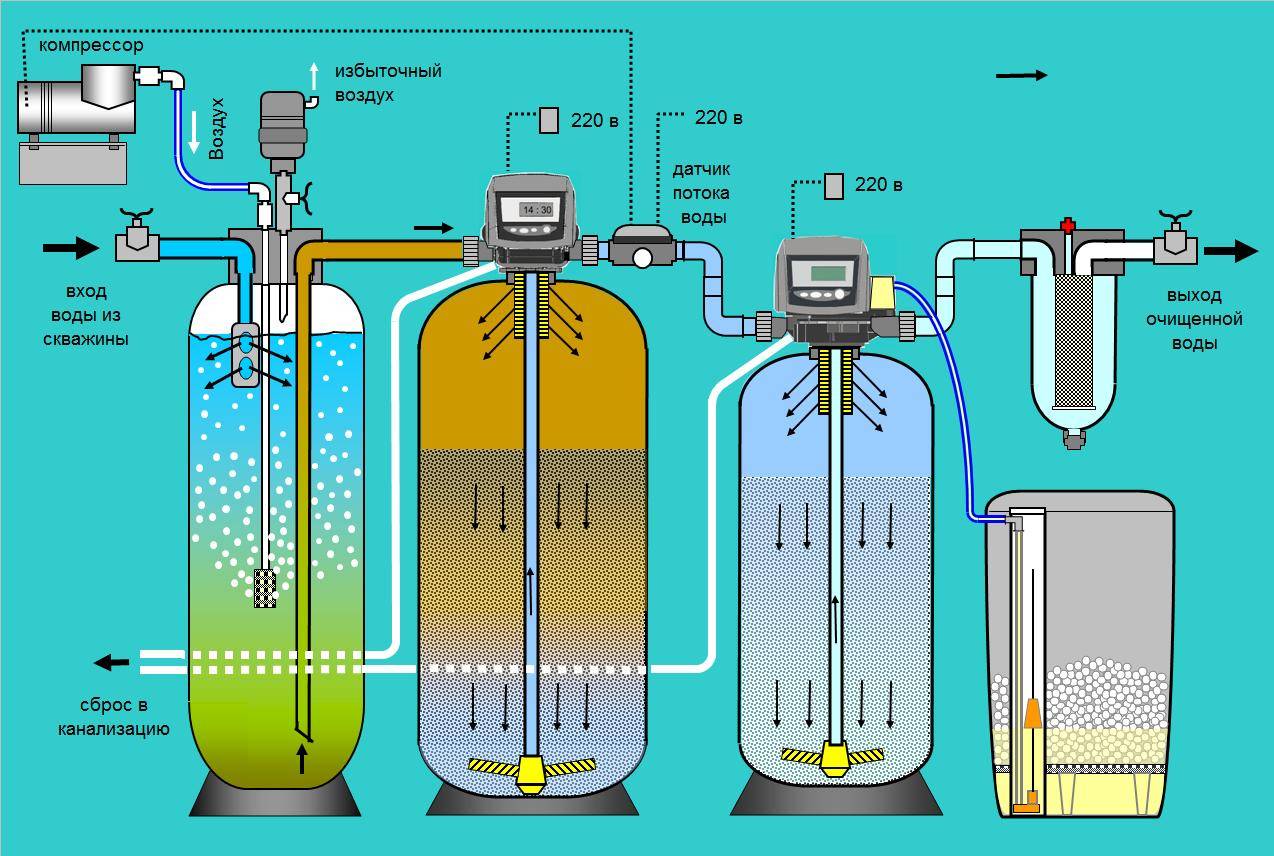 компрессор

Воздух

избыточный воздух

220 в

220 в

датчик потока воды

220 в

14 : 30

вход воды из скважины

выход очищенной воды

сброс в канализацию