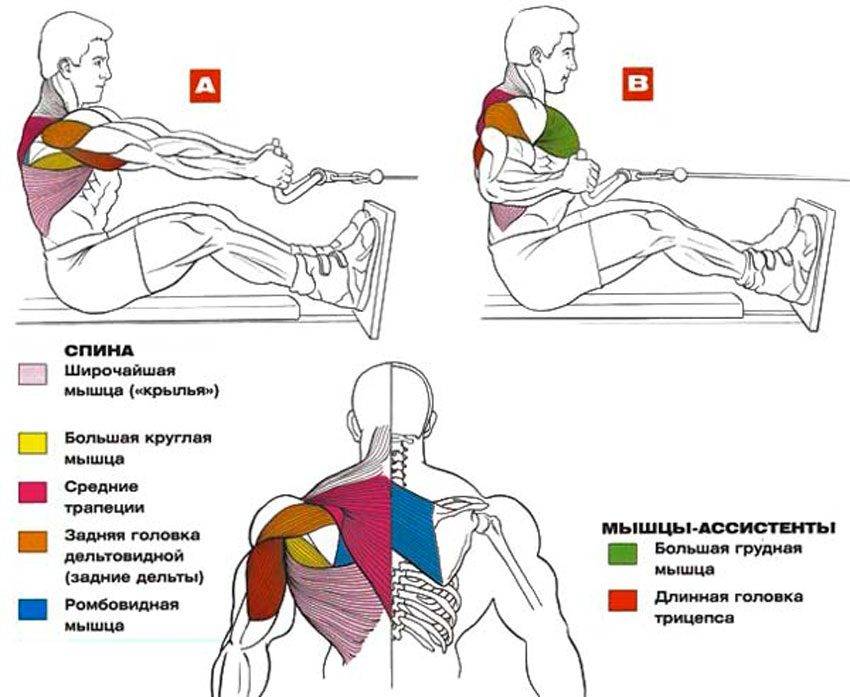 A

B

СПИНА

Широчайшая мышца («крылья»)

Большая круглая мышца

Средние трапеции

Задняя головка дельтовидной (задние дельты)

Ромбовидная мышца

МЫШЦЫ-АССИСТЕНТЫ

Большая грудная мышца

Длинная головка трицепса