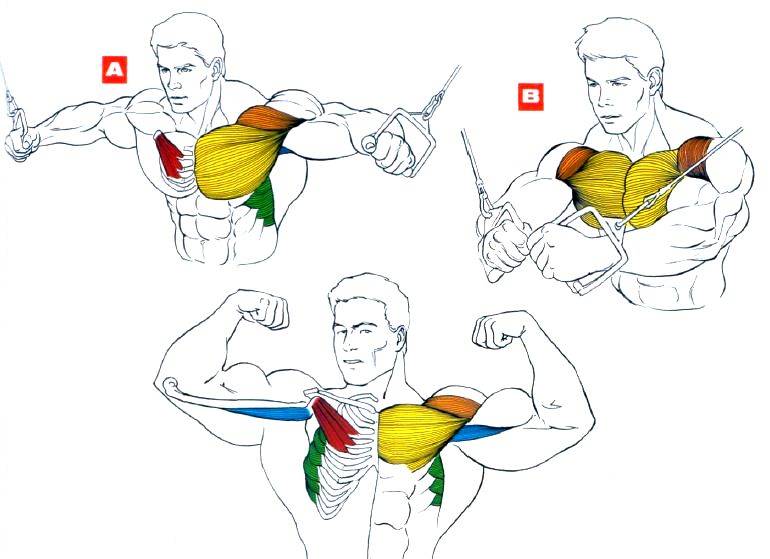 A

B