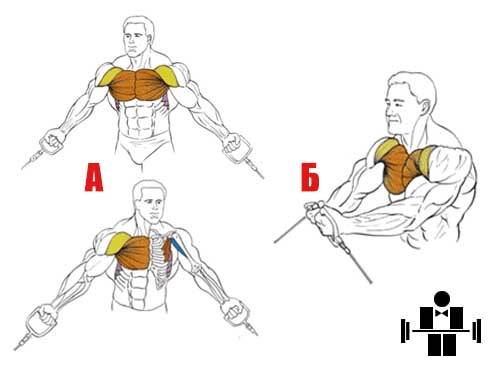 А

Б