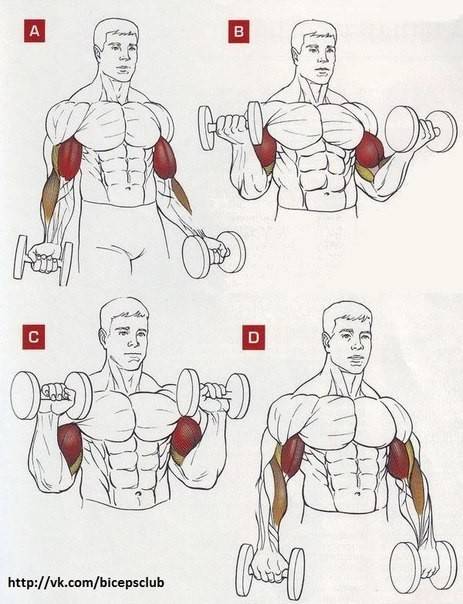 A

B

C

D

http://vk.com/bicepsclub