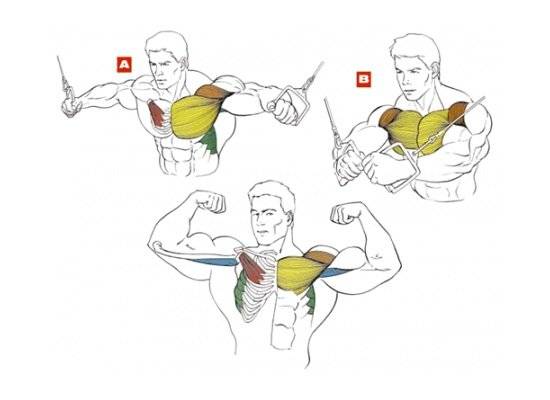 A

B