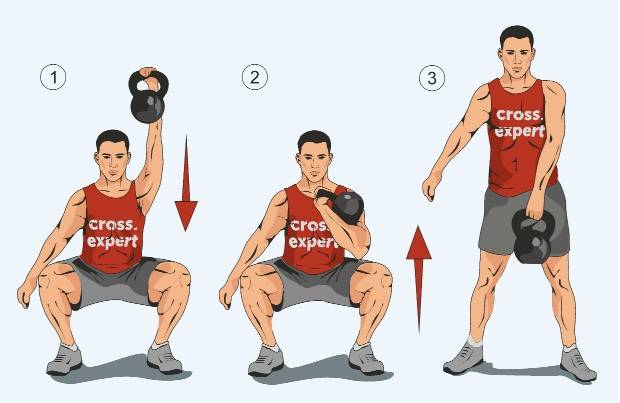 1

cross.
expert

2

cross.
expert

3

cross.
expert