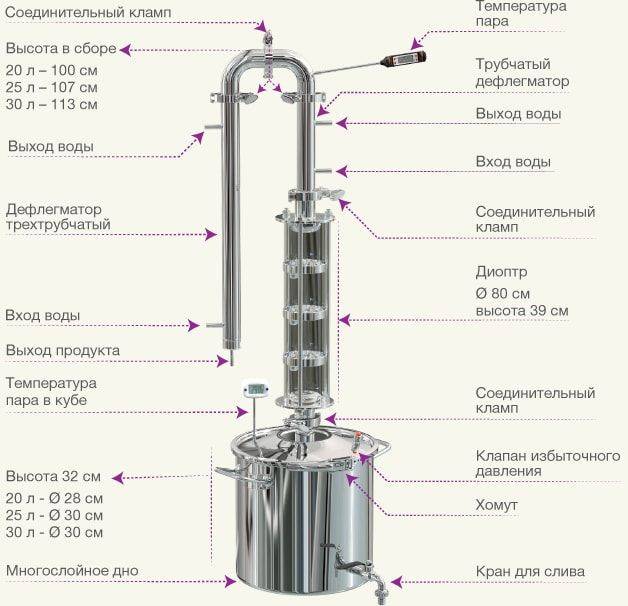 Соединительный кламп

Высота в сборе

20 л – 100 см
25 л – 107 см
30 л – 113 см

Выход воды

Дефлегматор трехтрубчатый

Вход воды

Выход продукта

Температура пара в кубе

Высота 32 см

20 л - Ø 28 см
25 л - Ø 30 см
30 л - Ø 30 см

Многослойное дно

Температура пара

Трубчатый дефлегматор

Выход воды

Вход воды

Соединительный кламп

Диоптр
Ø 80 см
высота 39 см

Соединительный кламп

Клапан избыточного давления

Хомут

Кран для слива