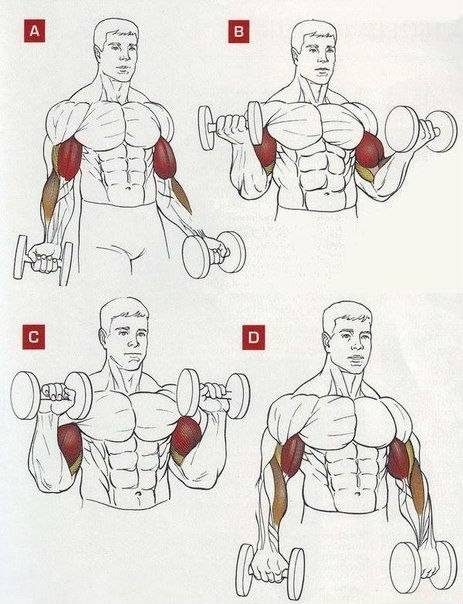 A

B

C

D